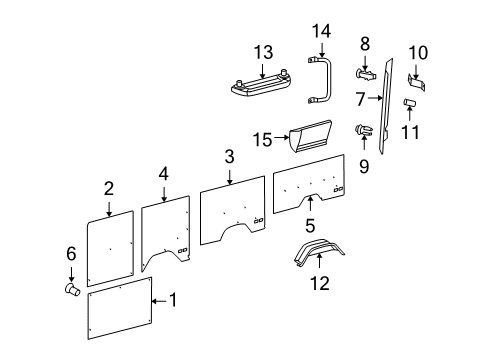 14
13
8
10
7
11
15
9
3
4
2
5
6
12
1