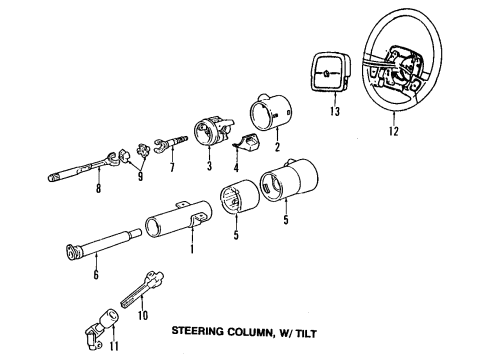 13
12
2
3
4
7
9
8
5
5
1
6
10
11
STEERING COLUMN, W/ TILT