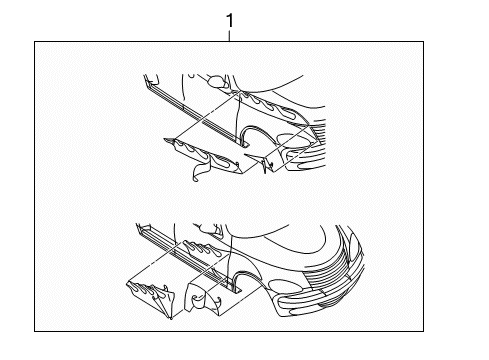 1