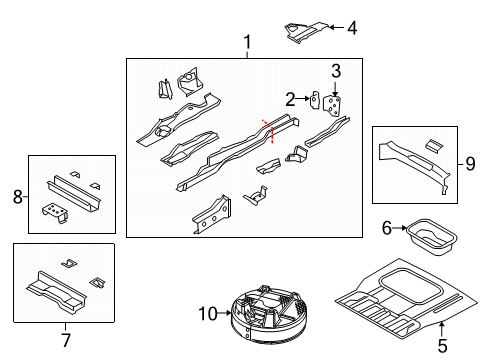 4
1
3
2
9
8
6
7
10
5