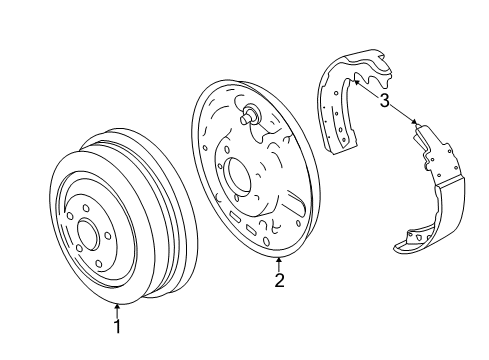 3

2

1