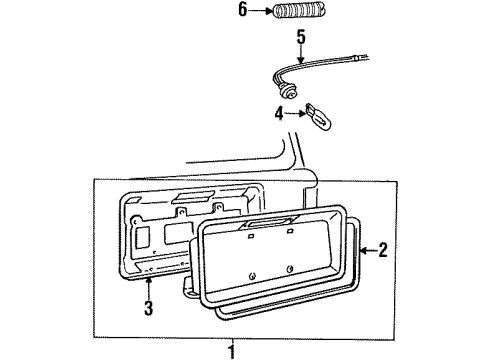 6
5
4
2
3
1