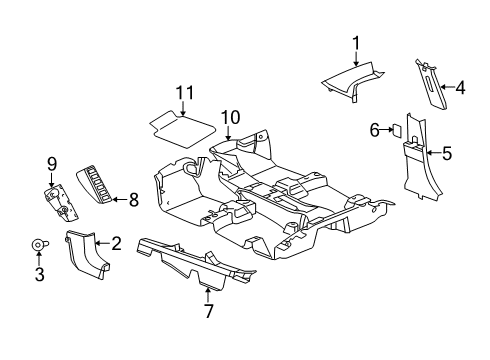 1
4
11
10
6
5
9
8
2
3
7