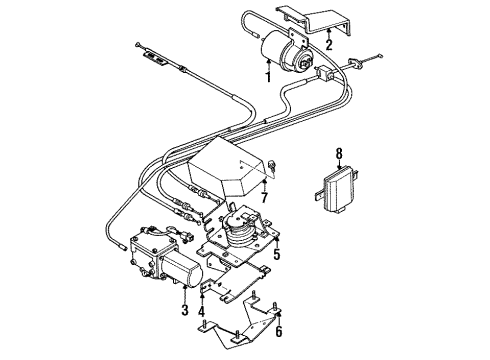 2
1
8
7
5
3
4
6