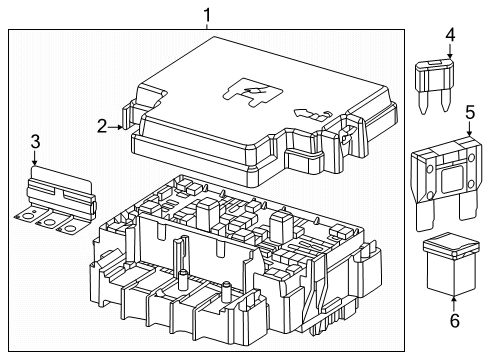 1
2
3
4
5
6