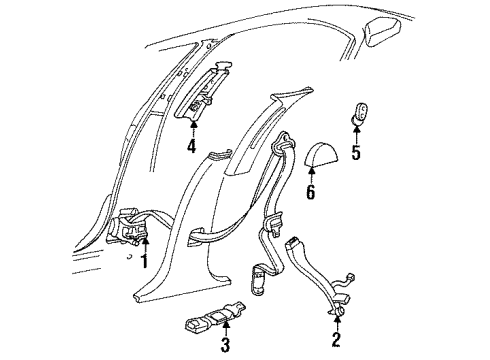 4
5
6
1
3
2