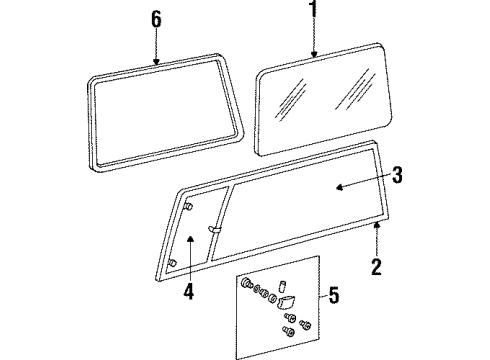 6
1
3
2
4
5