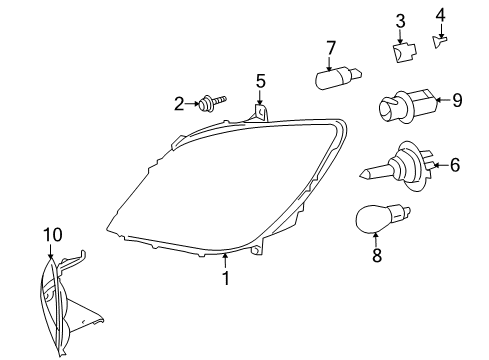 3
4
7
5
2
9
6
8
10
1