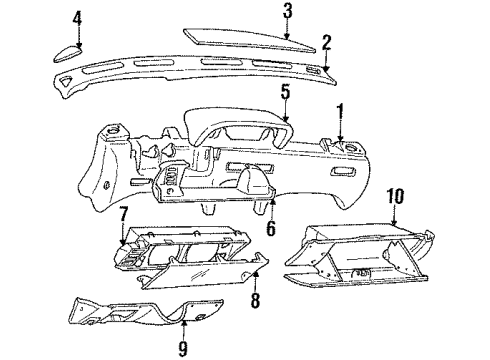 4
3
2
5
1
10
7
6
8
9