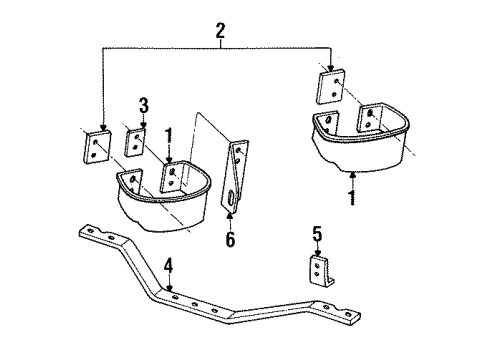 2
3
1
1
6
5
4