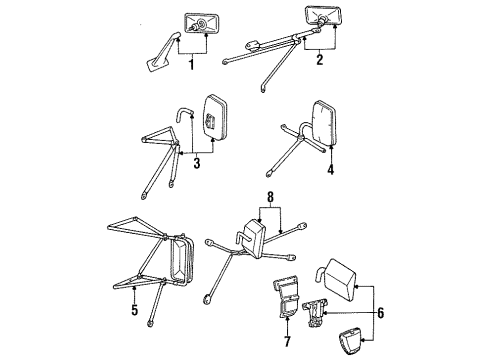 1
2
3
4
8
5
6
7