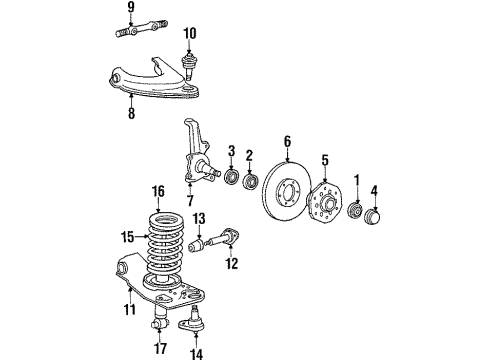 9
10
8
6
3
2
5
1
4
7
16
13
15
12
11
17
14