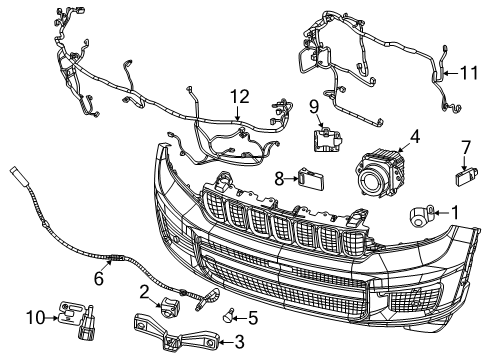 11
12
9
4
7
8
1
6
2
5
10
3