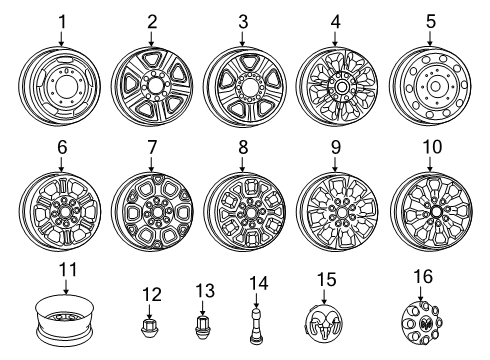 1
2
3
4
5
6
7
8
9
10
11
12
13
14
15
16