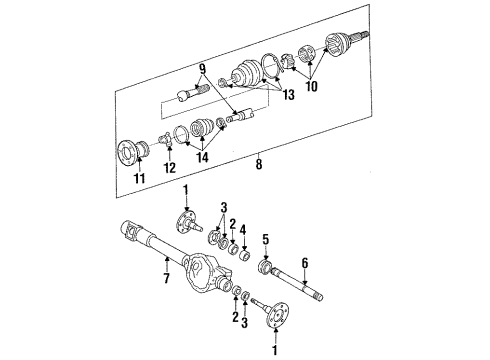 9
13
10
14
12
11
8
1
3
2
4
5
6
7
2
3
1