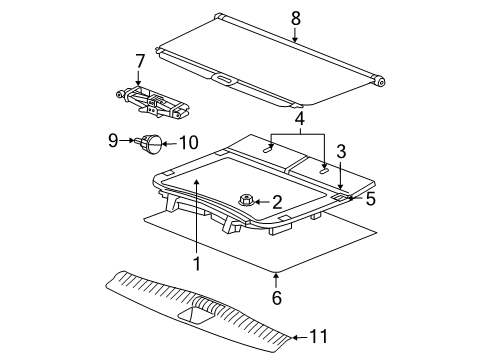 8
7
4
9
10
3
2
5
1
6
11