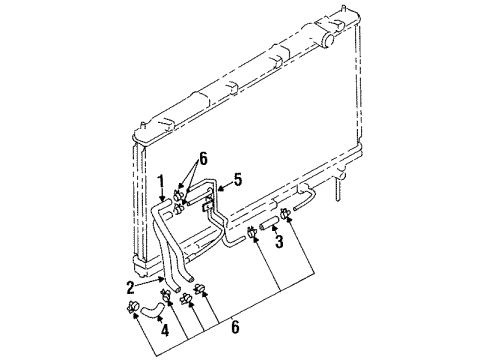 6
1
5
3
2
4
6