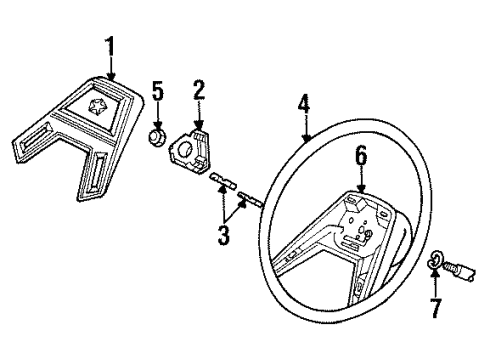 1
5
2
4
6
3
7