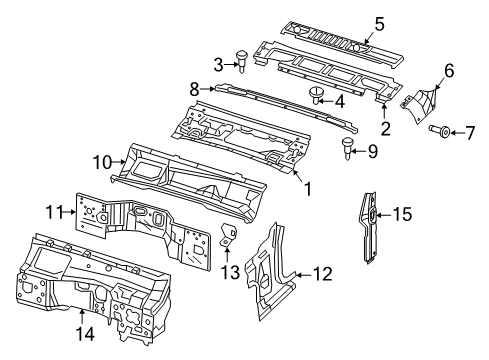 5
3
6
8
4
2
7
9
10
1
11
15
13
12
14