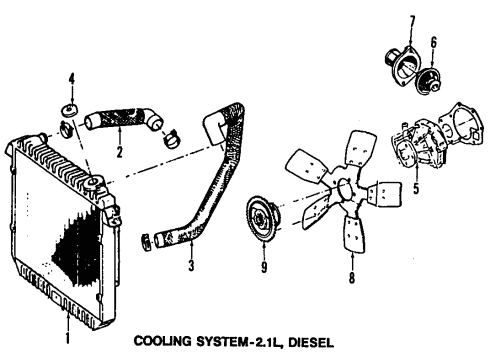 7
6
4
2
5
3
9
8
1
COOLING SYSTEM-2.1L, DIESEL