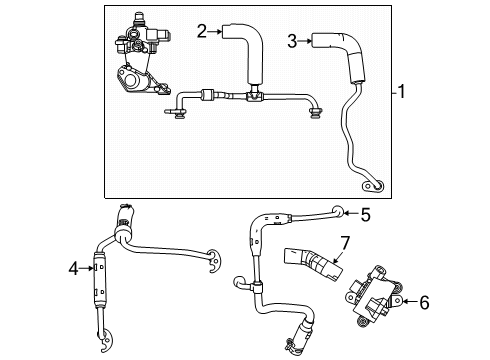 2
3
1
5
7
4
6