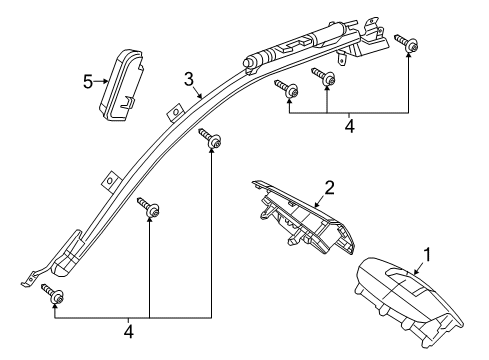 5
3
4
2
1
4