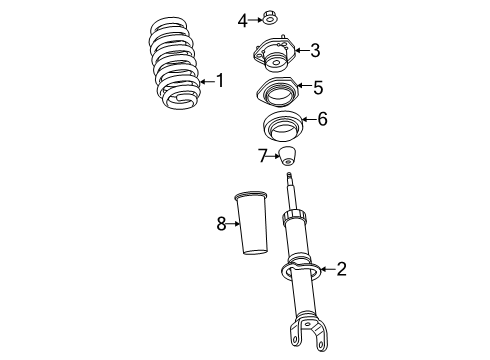 4
3
1
5
6
7
8
2