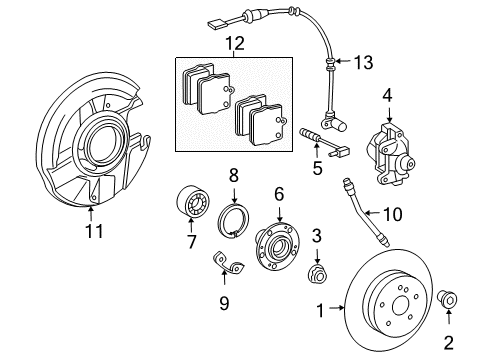 12
13
4
5
8
6
10
11
7
3
9
1
2