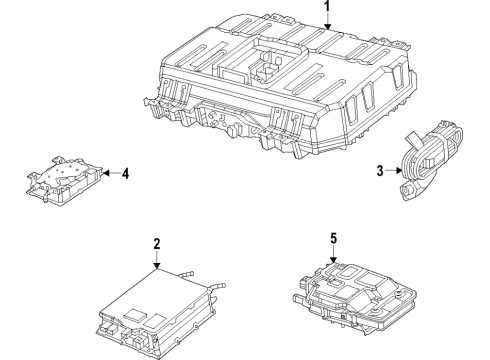 1
4
3
2
5