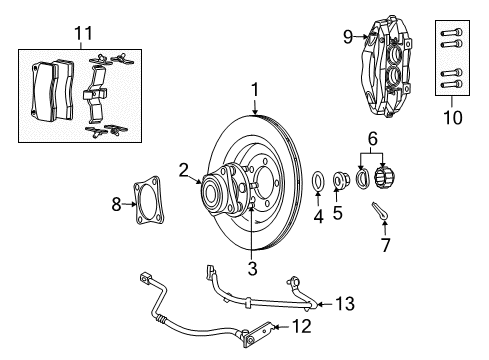 11
9
10
1
6
2
8
4
5
7
3
13
12