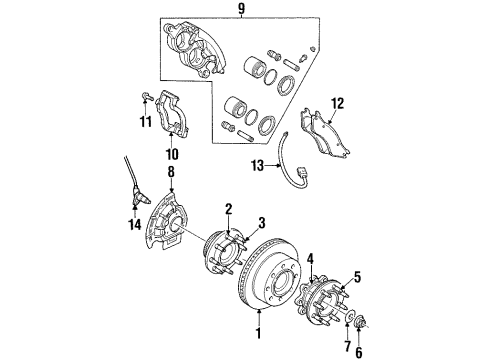 9
12
11
10
13
8
14
2
3
4
5
1
7
6