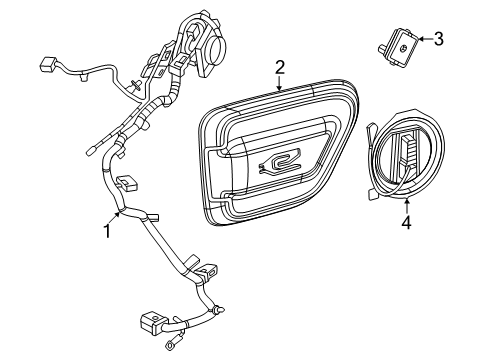 3
2
1
4