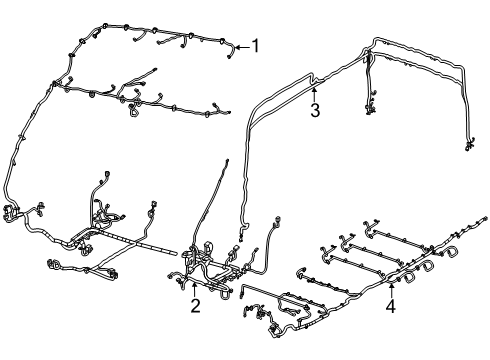 1
3
2
4