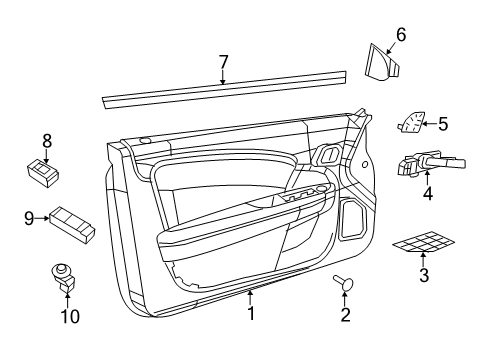 7
6
5
8
4
9
3
10
1
2