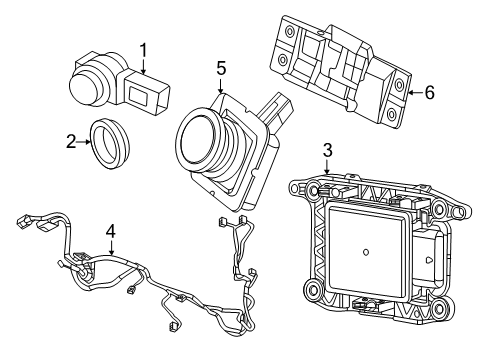 1
5
6
2
3
4