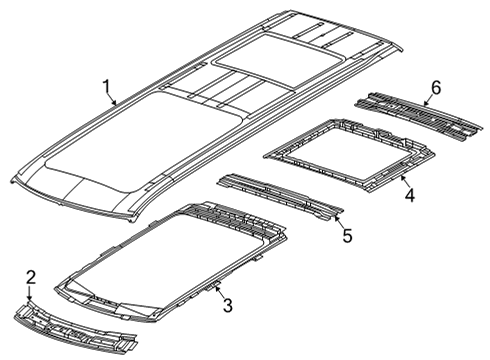 1
6
4
5
2
3