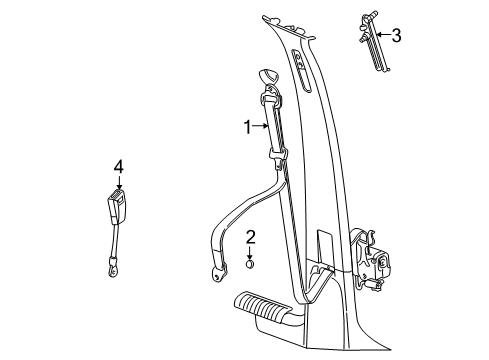 3
1
4
2