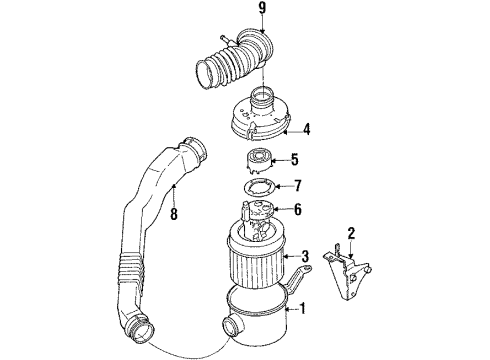 9
4
5
7
6
8
2
3
1