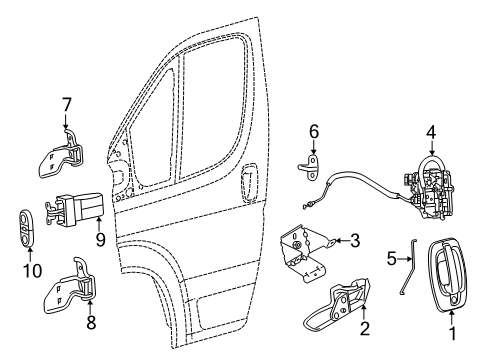 7
6
4
9
3
10
5
8
2
1