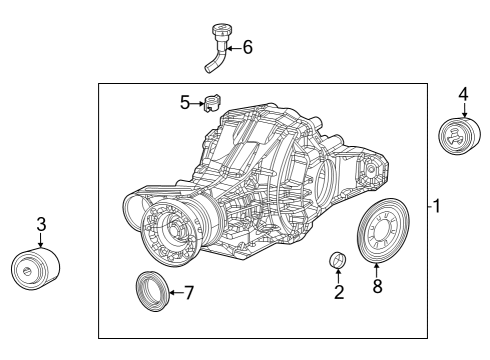 6
5
4
1
3
7
2
8