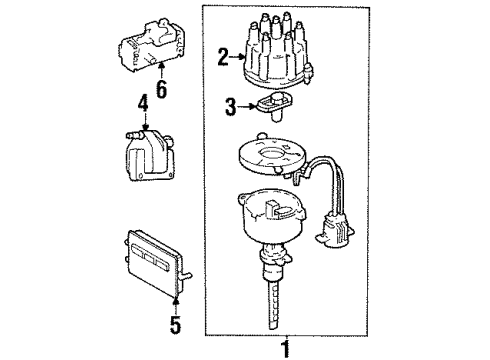 6
4
5
2
3
1