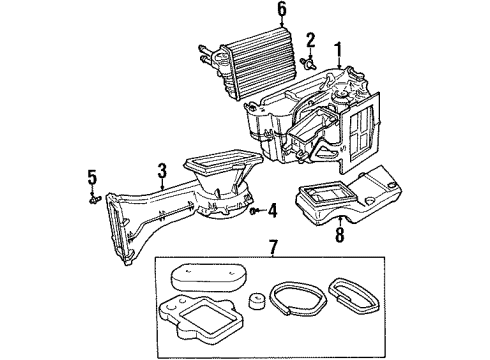 6
2
1
5
3
4
8
7