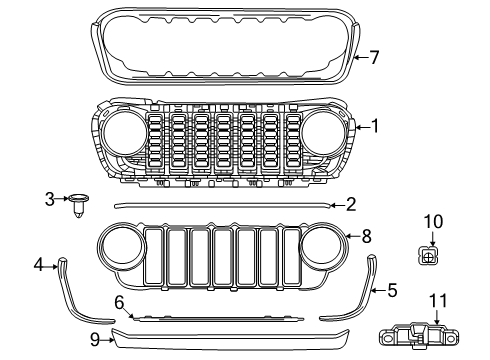 7
1
3
2
10
8
4
5
6
11
9