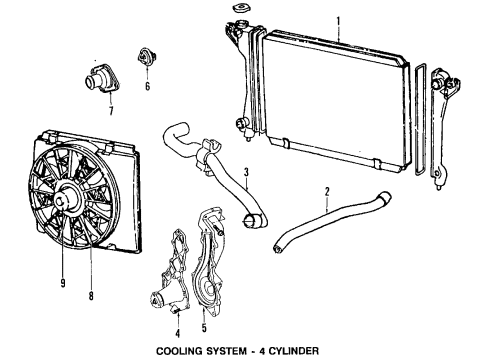 1
6
7
3
2
9
8
4
5
COOLING SYSTEM - 4 CYLINDER