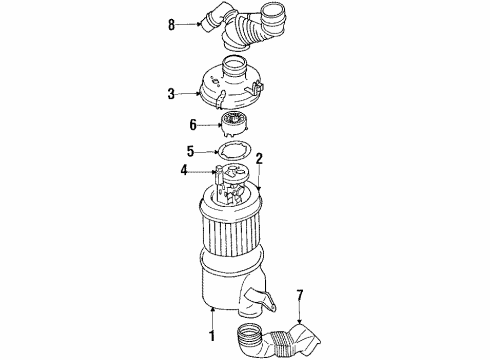 8
3
6
5
2
4
7
1