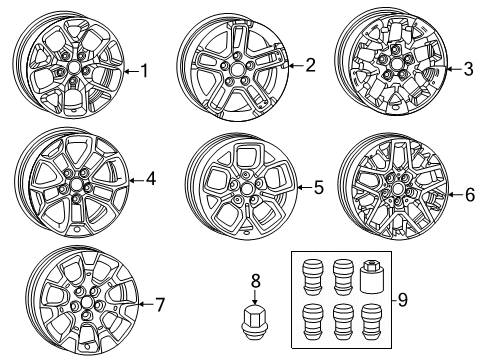 1
2
3
4
5
6
7
8
9