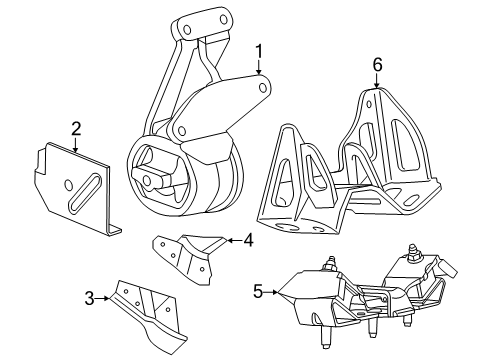 1
6
2
4
5
3