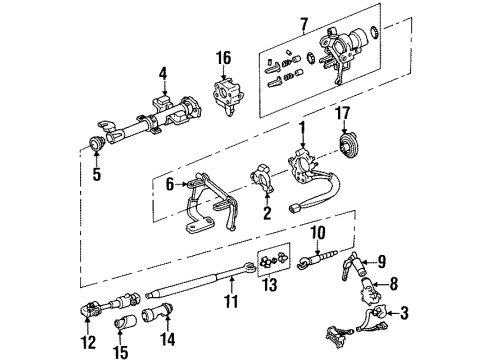 7
16
4
17
1
5
6
2
10
9
13
8
11
3
12
15
14