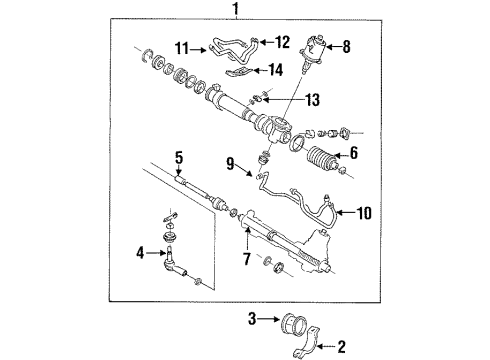 1
11
12
8
14
13
6
5
9
10
4
7
3
2