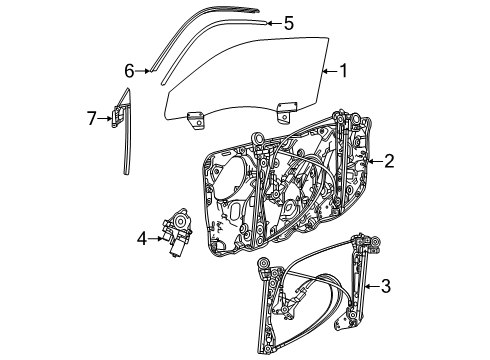 5
6
1
7
2
4
3